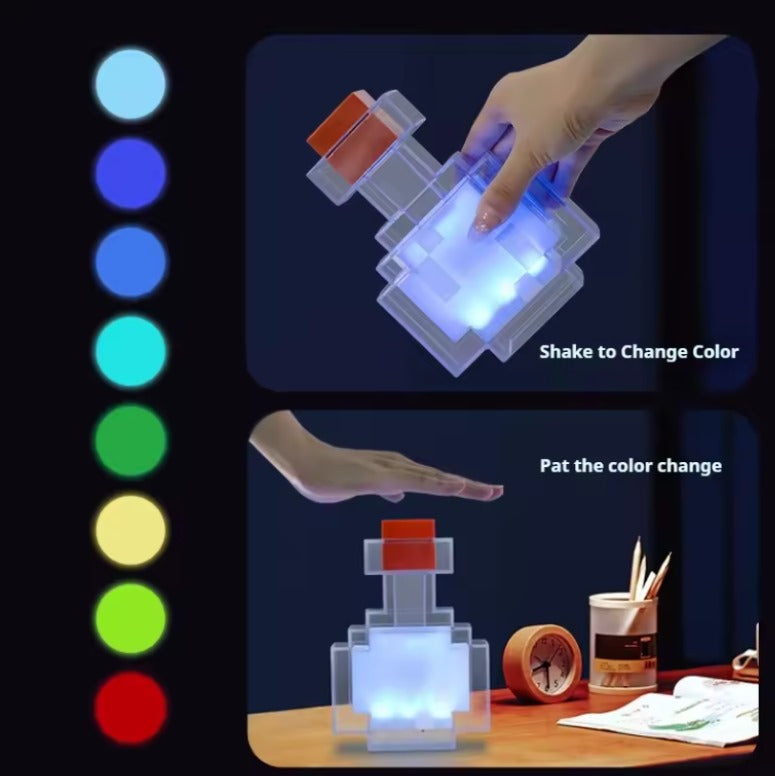 Shake to Change Color

Pat the color change